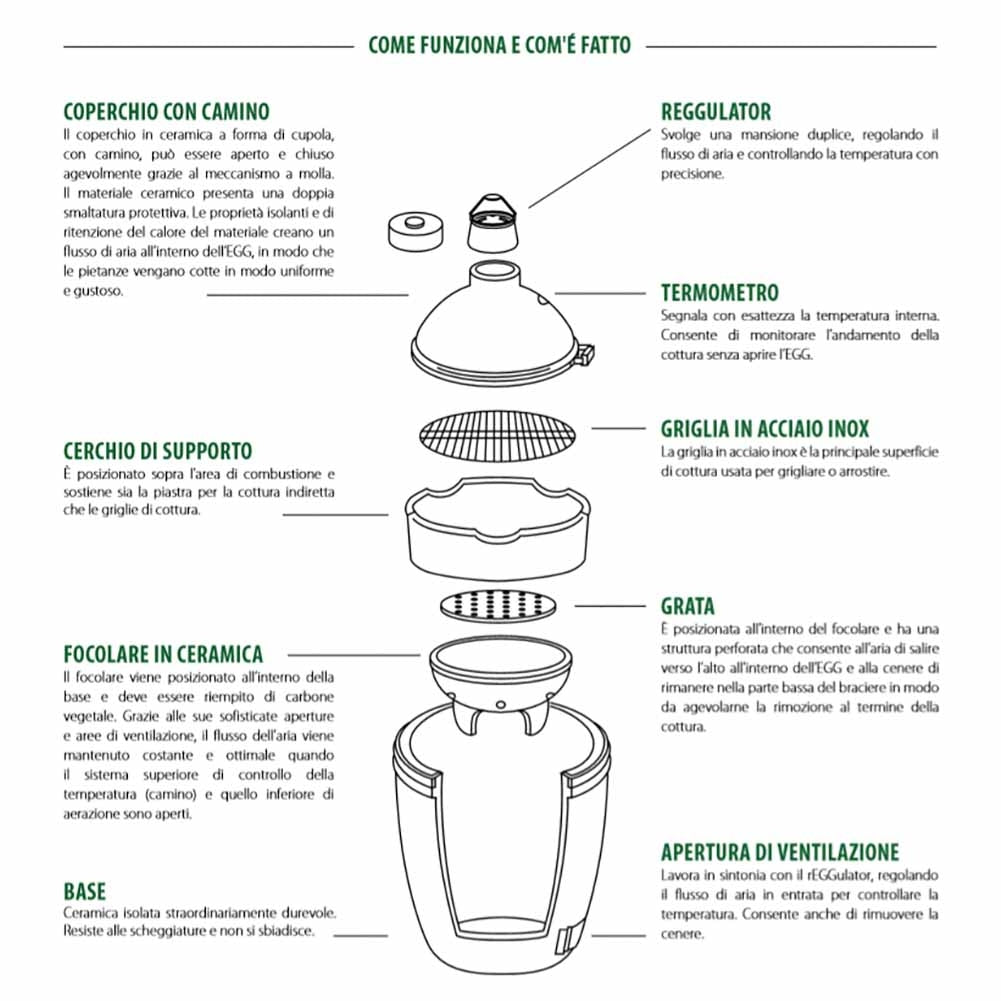 COME FUNZIONA E COM'É FATTO

COPERCHIO CON CAMINO
Il coperchio in ceramica a forma di cupola, con camino, può essere aperto e chiuso agevolmente grazie al meccanismo a molla. Il materiale ceramico presenta una doppia smaltatura protettiva. Le proprietà isolanti e di ritenzione del calore del materiale creano un flusso di aria all'interno dell'EGG, in modo che le pietanze vengano cotte in modo uniforme e gustoso.

CERCHIO DI SUPPORTO
È posizionato sopra l'area di combustione e sostiene sia la piastra per la cottura indiretta che le griglie di cottura.

FOCOLARE IN CERAMICA
Il focolare viene posizionato all'interno della base e deve essere riempito di carbone vegetale. Grazie alle sue sofisticate aperture e aree di ventilazione, il flusso dell'aria viene mantenuto costante e ottimale quando il sistema superiore di controllo della temperatura (camino) e quello inferiore di aerazione sono aperti.

BASE
Ceramica isolata straordinariamente durevole. Resiste alle scheggiature e non si sbiadisce.

REGGULATOR
Svolge una mansione duplice, regolando il flusso di aria e controllando la temperatura con precisione.

TERMOMETRO
Segnala con esattezza la temperatura interna. Consente di monitorare l'andamento della cottura senza aprire l'EGG.

GRIGLIA IN ACCIAIO INOX
La griglia in acciaio inox è la principale superficie di cottura usata per grigliare o arrostire.

GRATA
È posizionata all'interno del focolare e ha una struttura perforata che consente all'aria di salire verso l'alto all'interno dell'EGG e alla cenere di rimanere nella parte bassa del braciere in modo da agevolarne la rimozione al termine della cottura.

APERTURA DI VENTILAZIONE
Lavora in sintonia con il rEGGulator, regolando il flusso di aria in entrata per controllare la temperatura. Consente anche di rimuovere la cenere.