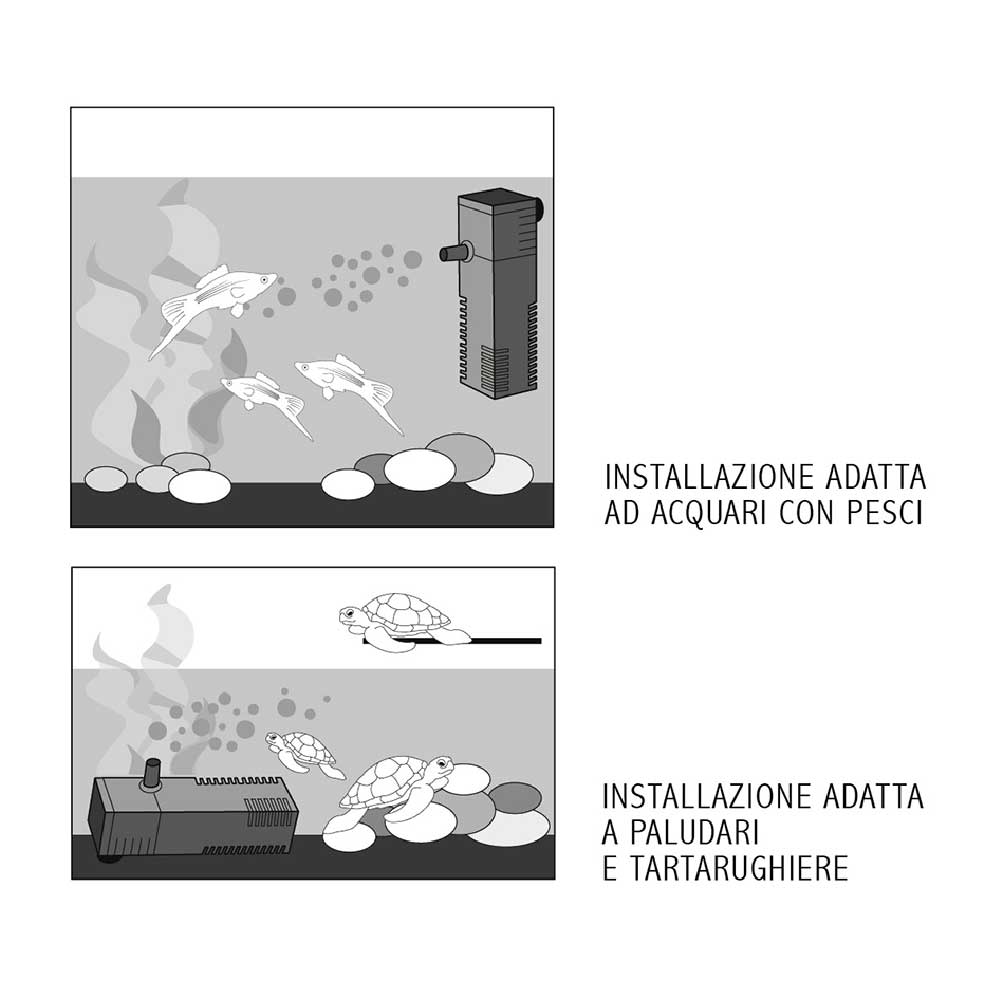 INSTALLAZIONE ADATTA
AD ACQUARI CON PESCI

INSTALLAZIONE ADATTA
A PALUDARI
E TARTARUGHIERE